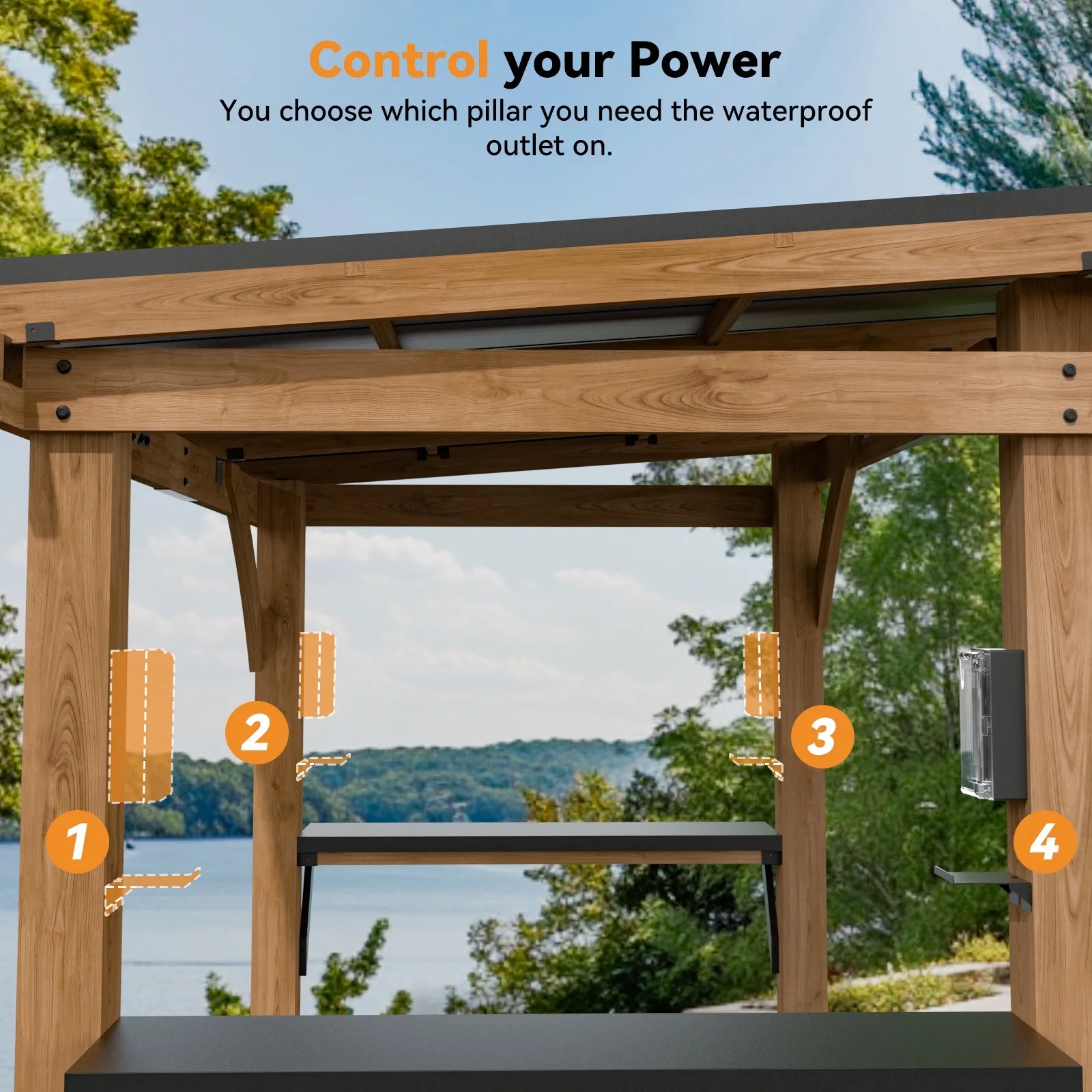 Control your Power

You choose which pillar you need the waterproof outlet on.

1

2

3

4