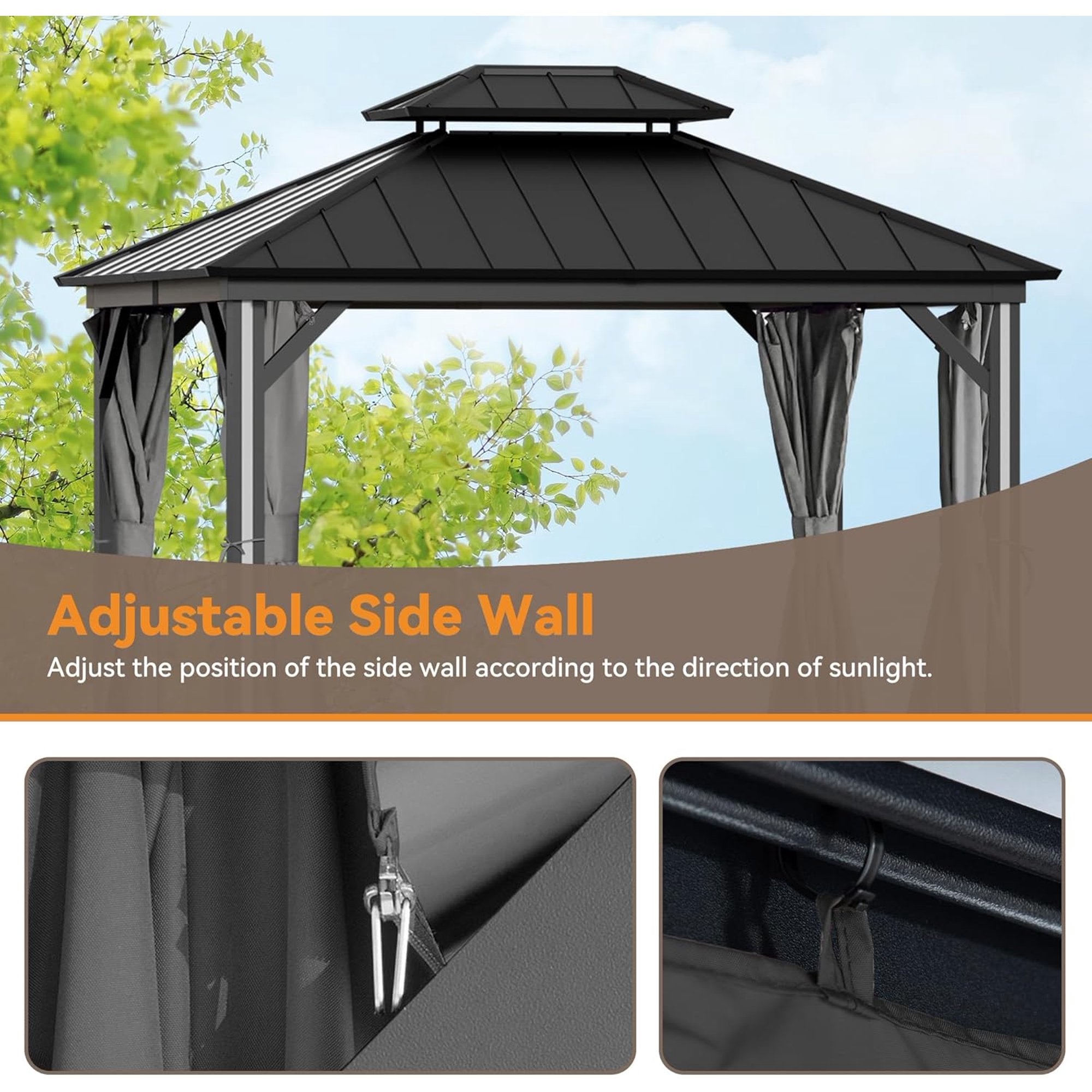 Adjustable Side Wall

Adjust the position of the side wall according to the direction of sunlight.