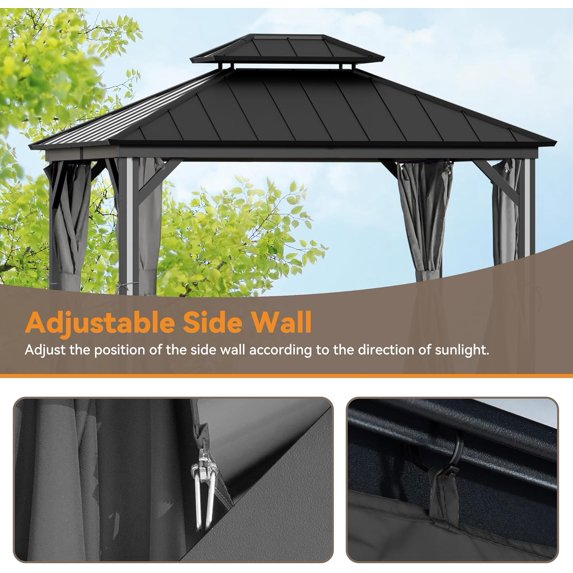 Adjustable Side Wall

Adjust the position of the side wall according to the direction of sunlight.