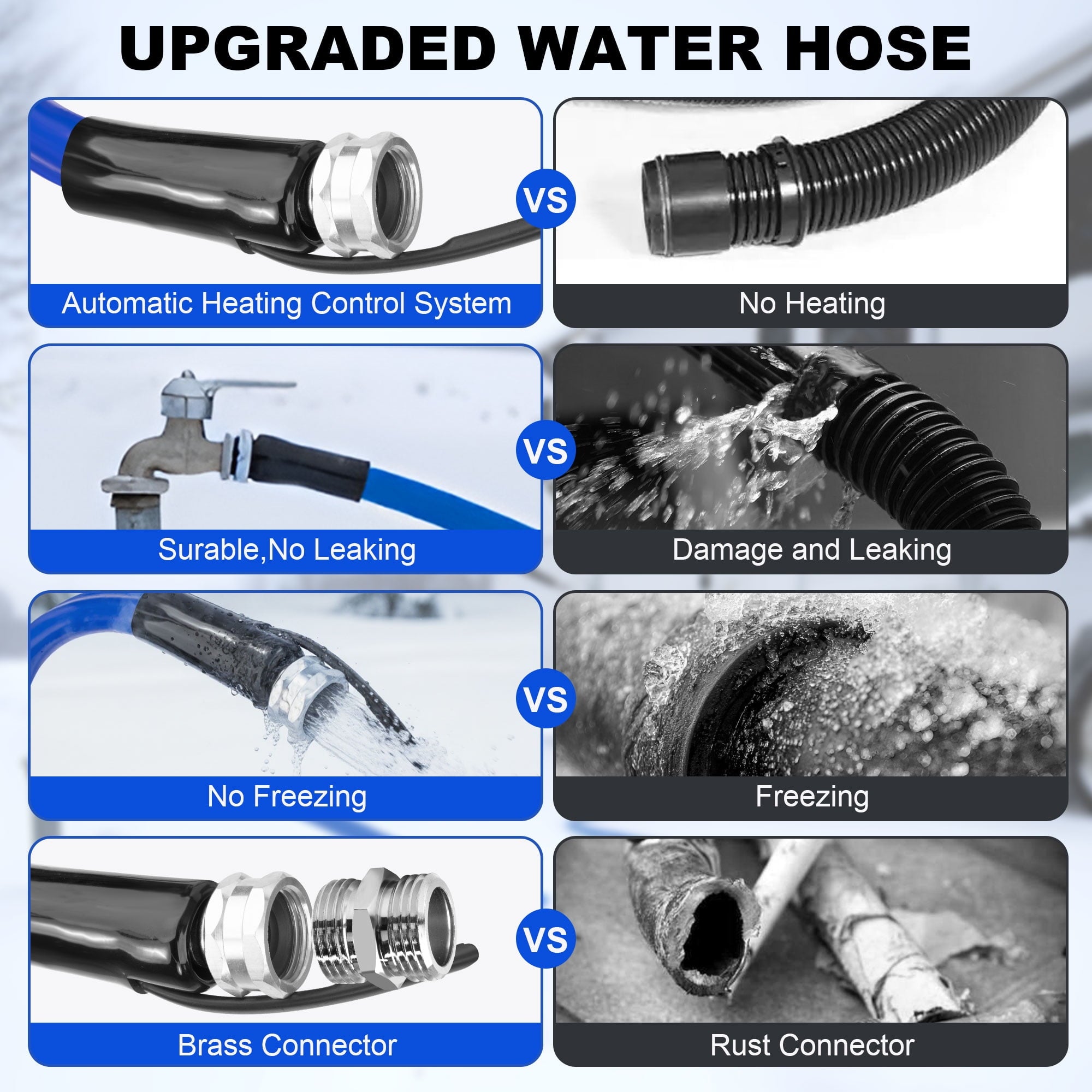 UPGRADED WATER HOSE

Automatic Heating Control System

VS

No Heating

Surable,No Leaking

VS

Damage and Leaking

No Freezing

VS

Freezing

Brass Connector

VS

Rust Connector