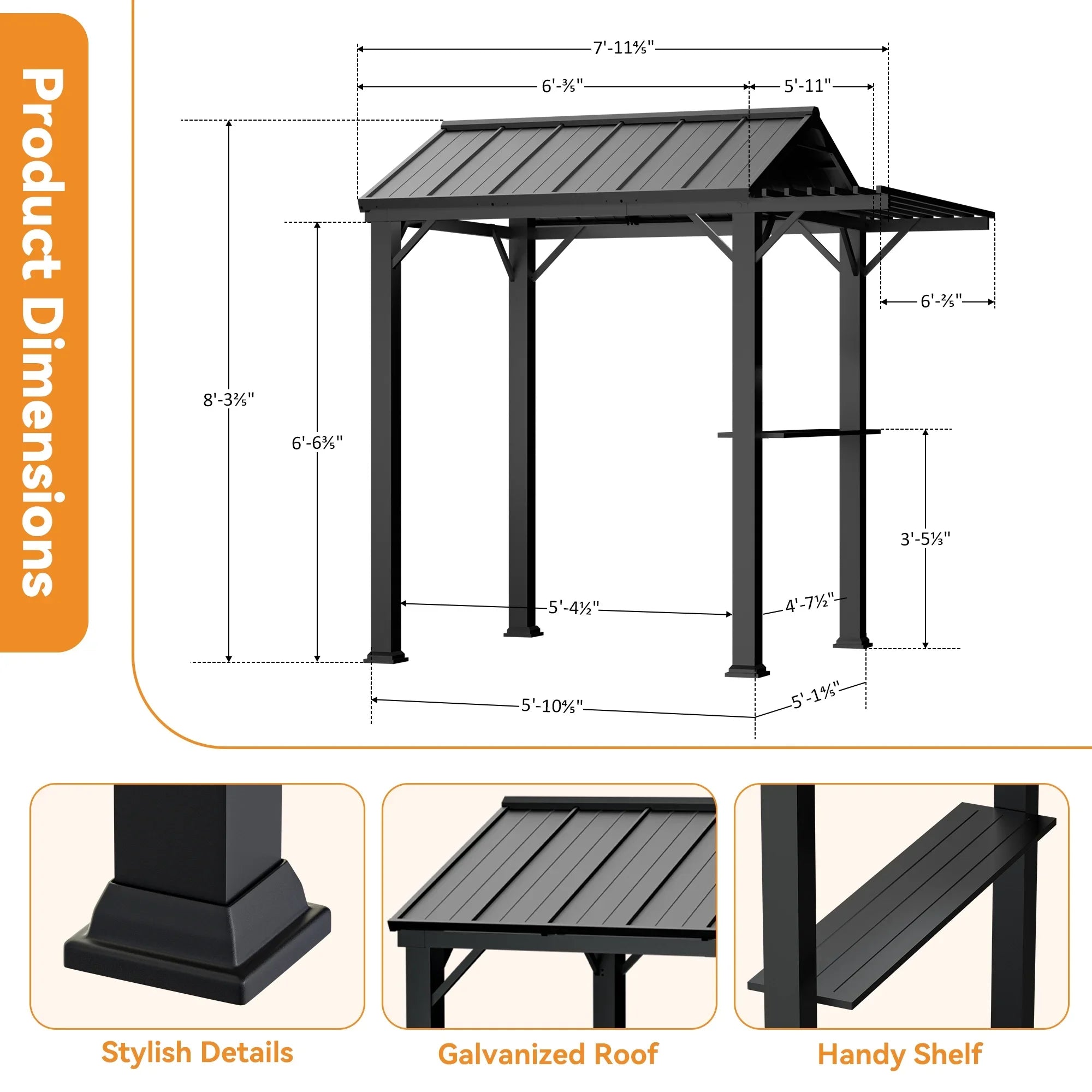 Product Dimensions

7'-11⅘"

6'-⅗"

5'-11"

6'-⅖"

8'-3⅖"

6'-6⅗"

3'-5⅓"

5'-4½"

4'-7½"

5'-10⅘"

5'-1⅘"

Stylish Details

Galvanized Roof

Handy Shelf