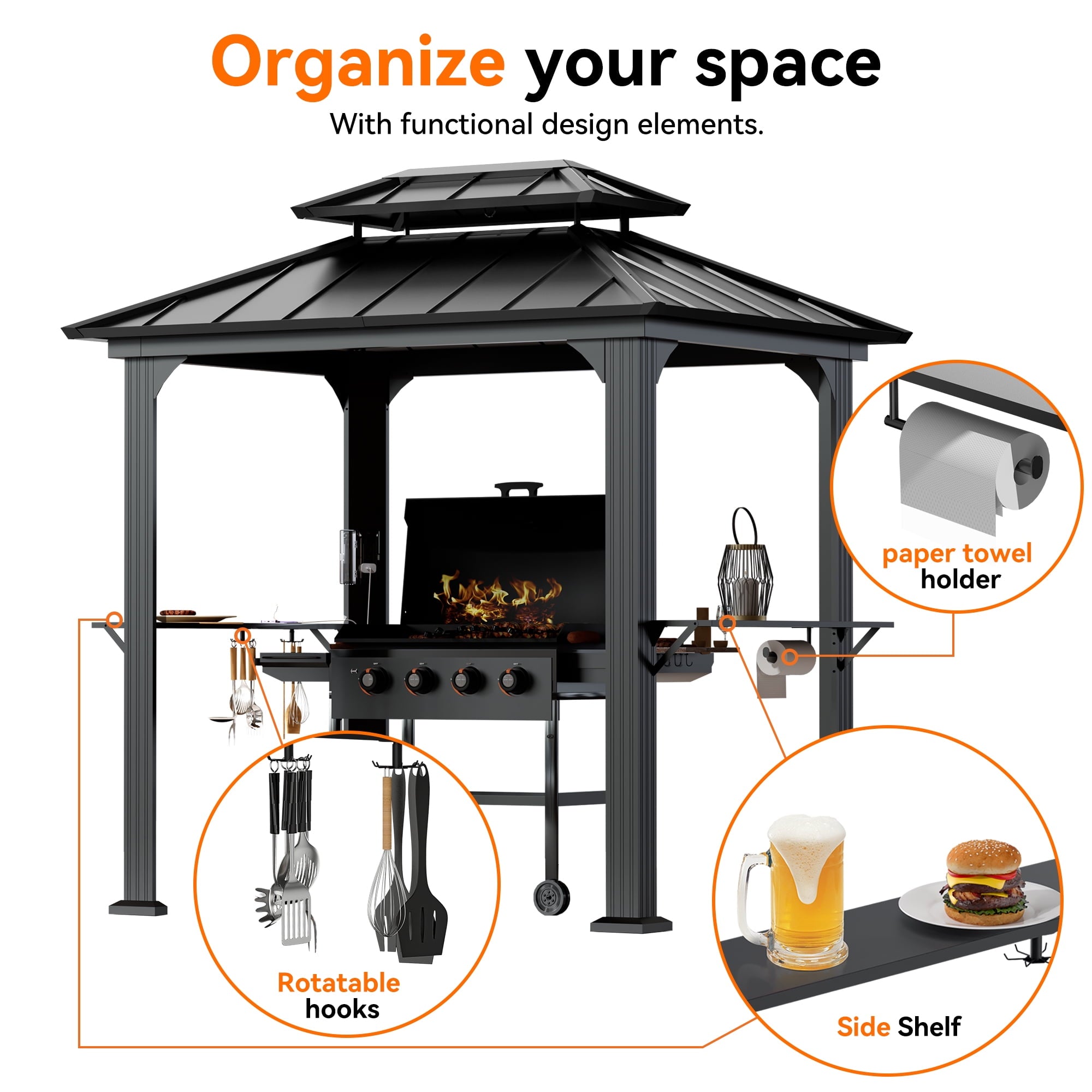 Organize your space

With functional design elements.

paper towel holder

Rotatable hooks

Side Shelf